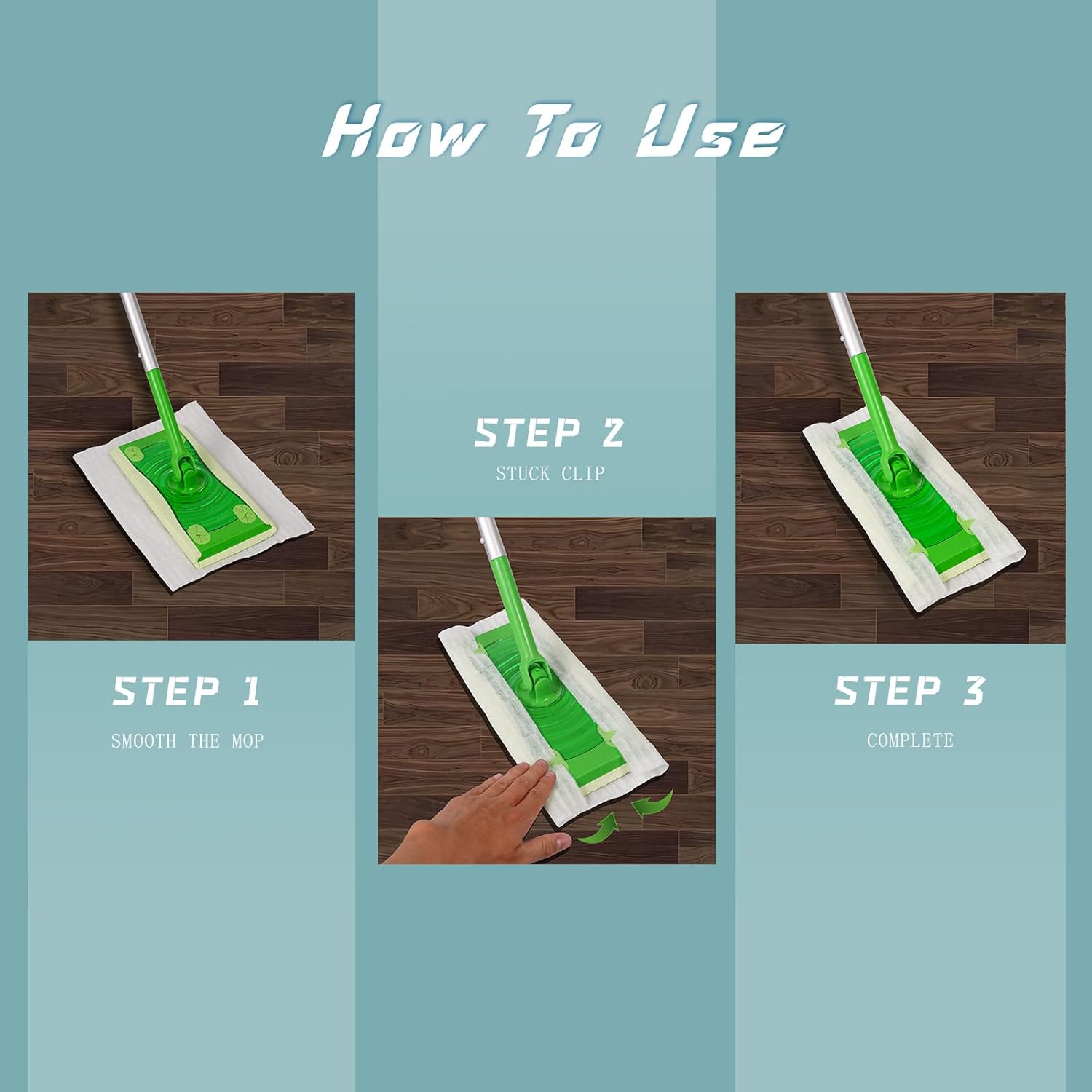 How To Use

STEP 1

SMOOTH THE MOP

STEP 2

STUCK CLIP

STEP 3

COMPLETE