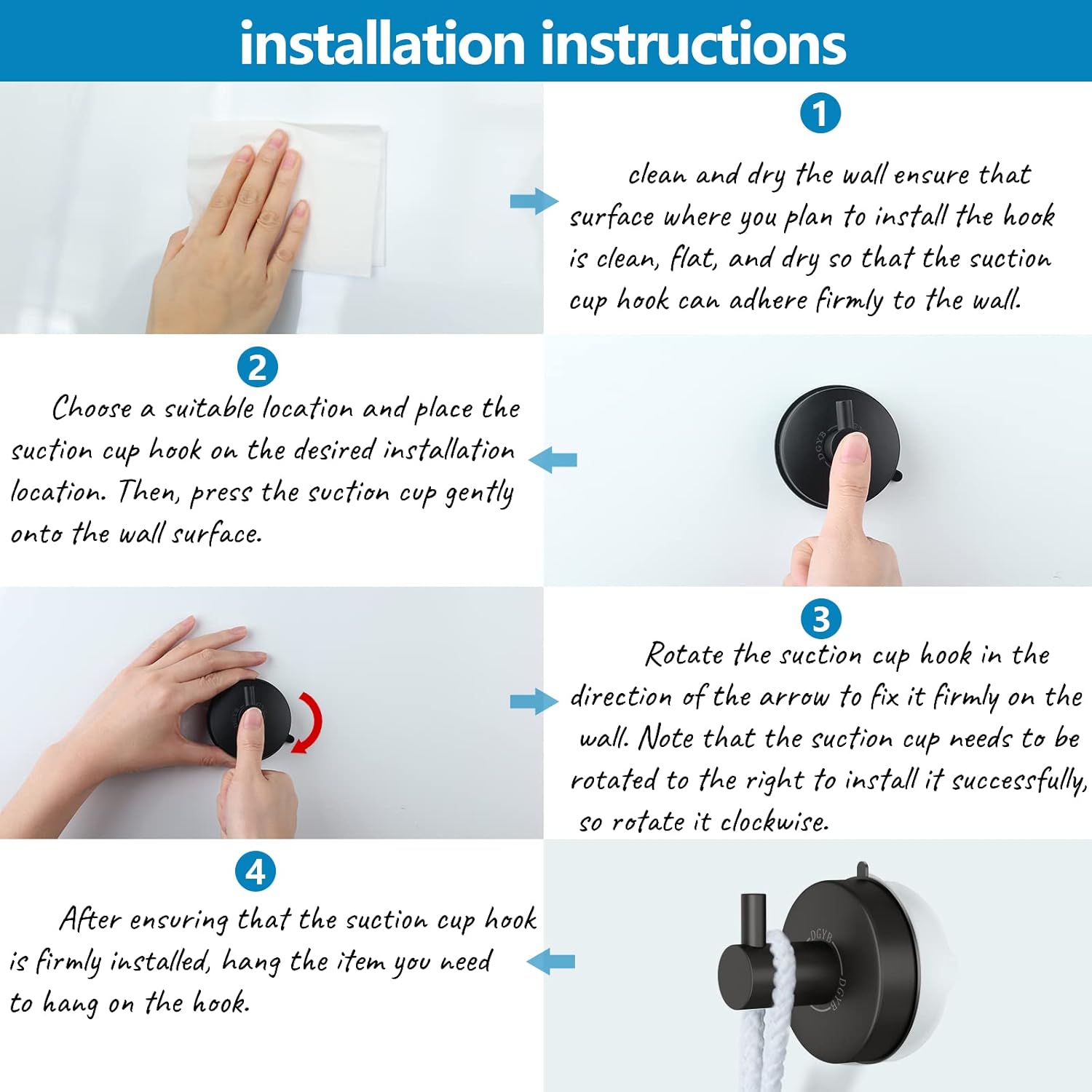 installation instructions

1

clean and dry the wall ensure that surface where you plan to install the hook is clean, flat, and dry so that the suction cup hook can adhere firmly to the wall.

2

Choose a suitable location and place the suction cup hook on the desired installation location. Then, press the suction cup gently onto the wall surface.

DGYB

3

Rotate the suction cup hook in the direction of the arrow to fix it firmly on the wall. Note that the suction cup needs to be rotated to the right to install it successfully, so rotate it clockwise.

4

After ensuring that the suction cup hook is firmly installed, hang the item you need to hang on the hook.

DGYB

DGYB