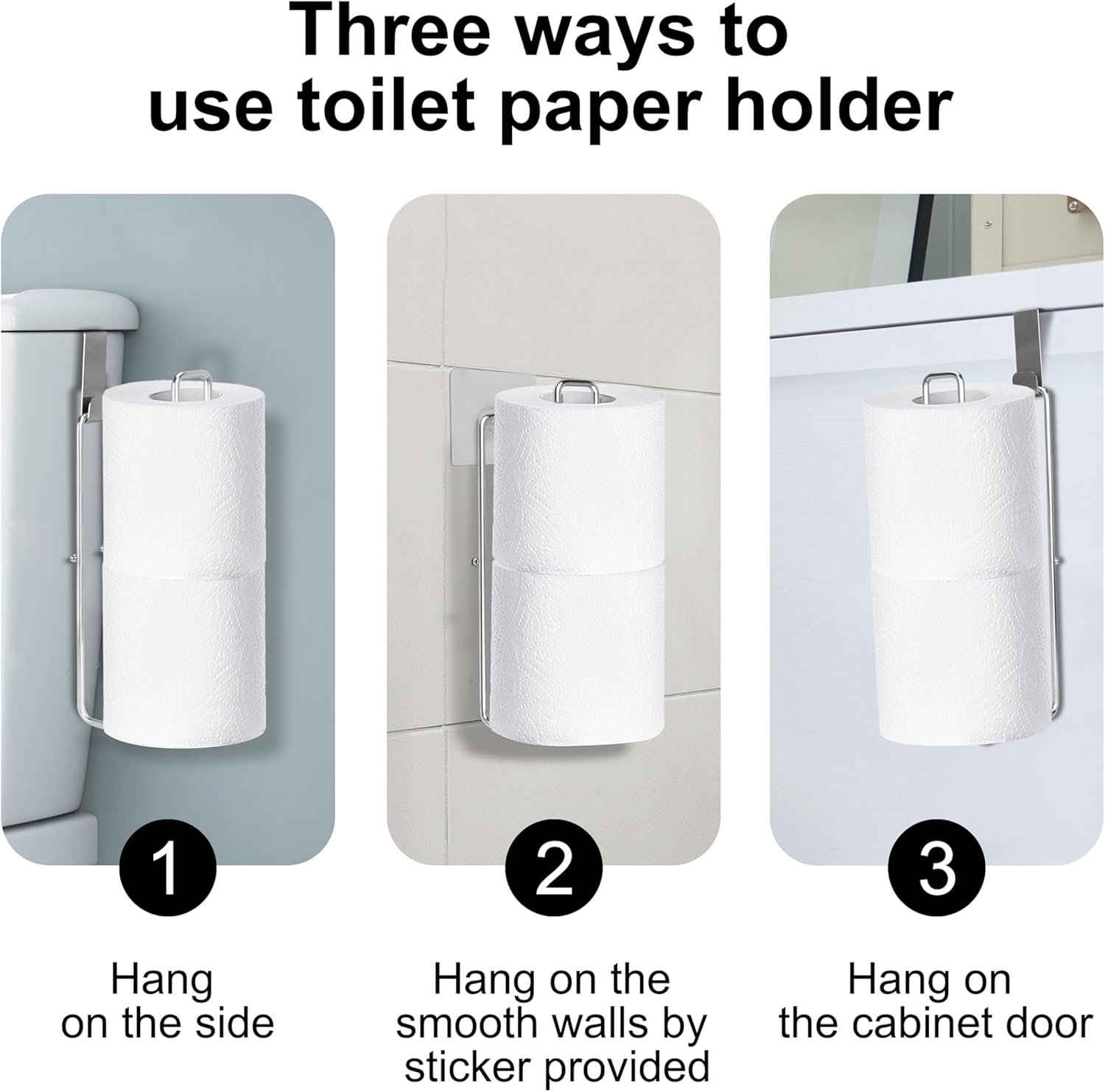 Three ways to use toilet paper holder

1

Hang on the side

2

Hang on the smooth walls by sticker provided

3

Hang on the cabinet door