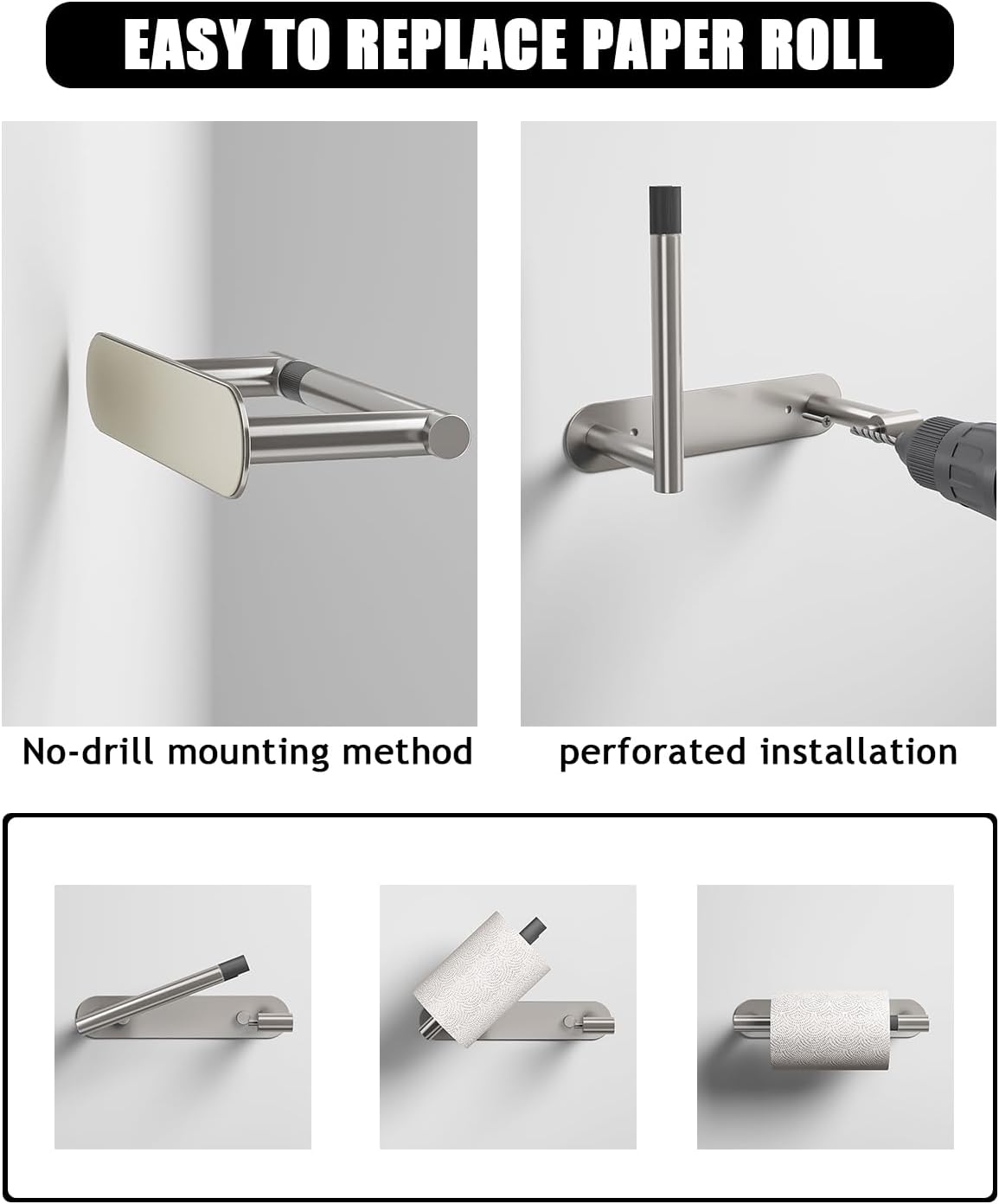 EASY TO REPLACE PAPER ROLL

No-drill mounting method

perforated installation