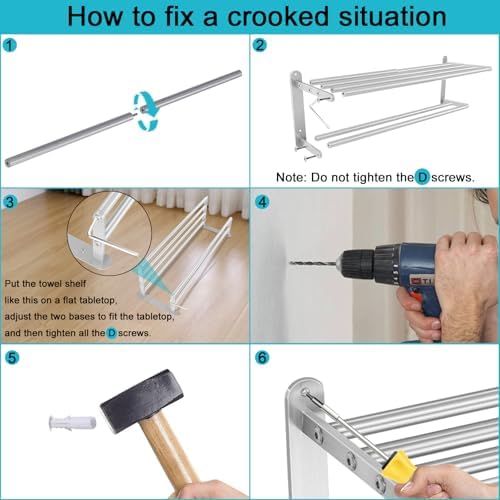 How to fix a crooked situation

1

2

Note: Do not tighten the D screws.

3

Put the towel shelf like this on a flat tabletop, adjust the two bases to fit the tabletop, and then tighten all the D screws.

4

T1

5

6