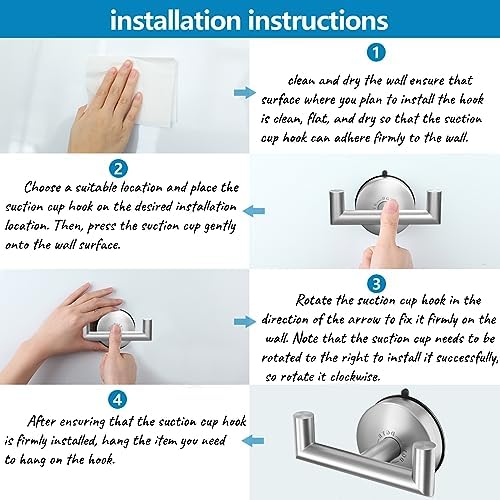 installation instructions

1

clean and dry the wall ensure that surface where you plan to install the hook is clean, flat, and dry so that the suction cup hook can adhere firmly to the wall.

2

Choose a suitable location and place the suction cup hook on the desired installation location. Then, press the suction cup gently onto the wall surface.

3

Rotate the suction cup hook in the direction of the arrow to fix it firmly on the wall. Note that the suction cup needs to be rotated to the right to install it successfully, so rotate it clockwise.

4

After ensuring that the suction cup hook is firmly installed, hang the item you need to hang on the hook.