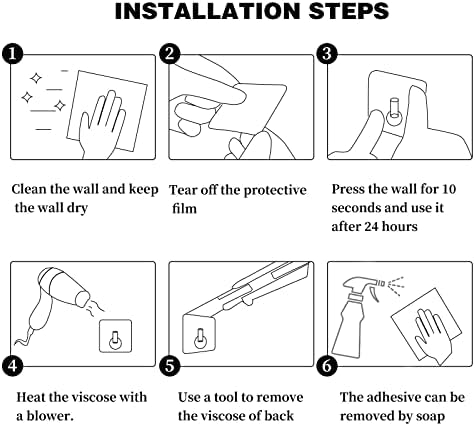 INSTALLATION STEPS

1

Clean the wall and keep the wall dry

2

Tear off the protective film

3

Press the wall for 10 seconds and use it after 24 hours

4

Heat the viscose with a blower.

5

Use a tool to remove the viscose of back

6

The adhesive can be removed by soap