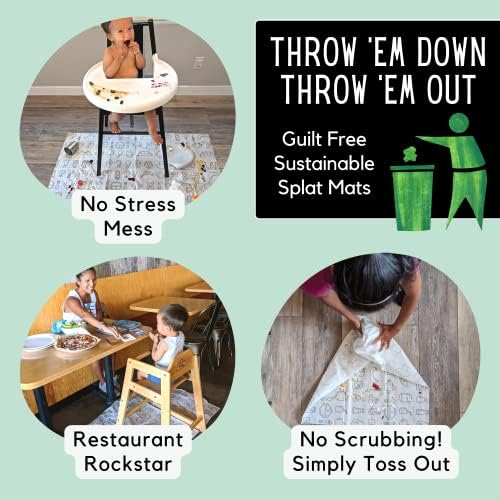 No Stress Mess

THROW 'EM DOWN
THROW 'EM OUT

Guilt Free Sustainable Splat Mats

Restaurant Rockstar

No Scrubbing! Simply Toss Out