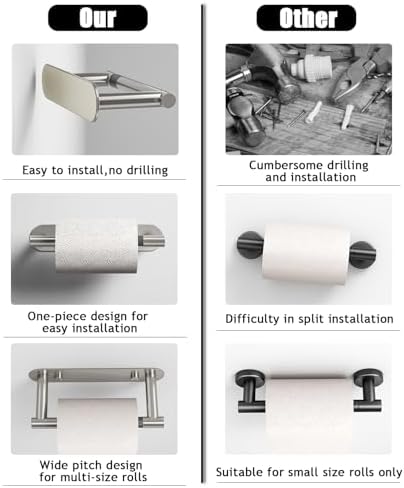 Our

Easy to install,no drilling

One-piece design for easy installation

Wide pitch design for multi-size rolls

Other

Cumbersome drilling and installation

Difficulty in split installation

Suitable for small size rolls only