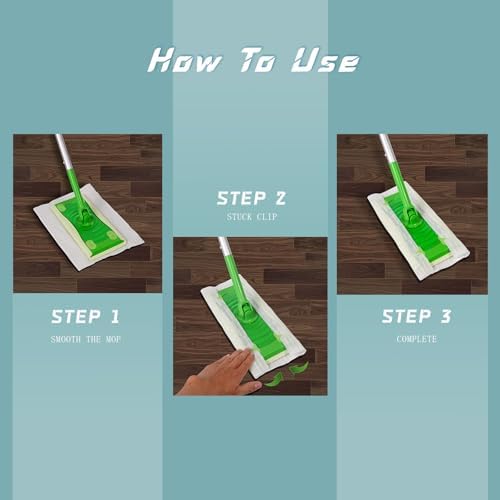 How To Use

STEP 1
SMOOTH THE MOP

STEP 2
STUCK CLIP

STEP 3
COMPLETE