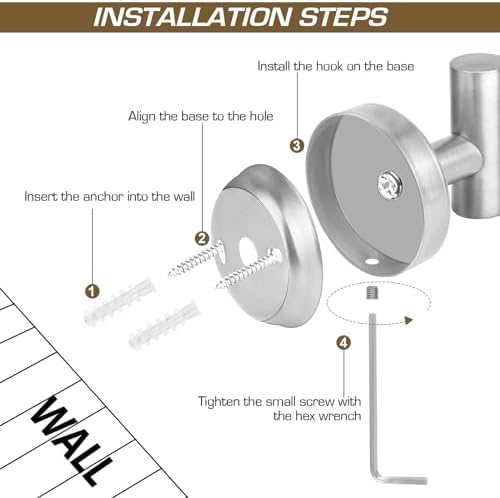 INSTALLATION STEPS

Install the hook on the base

3

Align the base to the hole

2

Insert the anchor into the wall

1

4

Tighten the small screw with the hex wrench

WALL