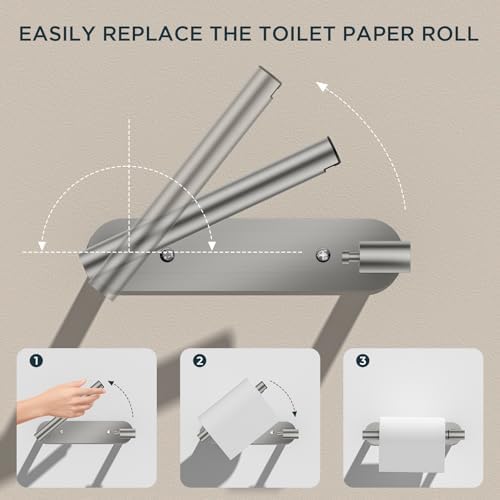 EASILY REPLACE THE TOILET PAPER ROLL

1

2

3